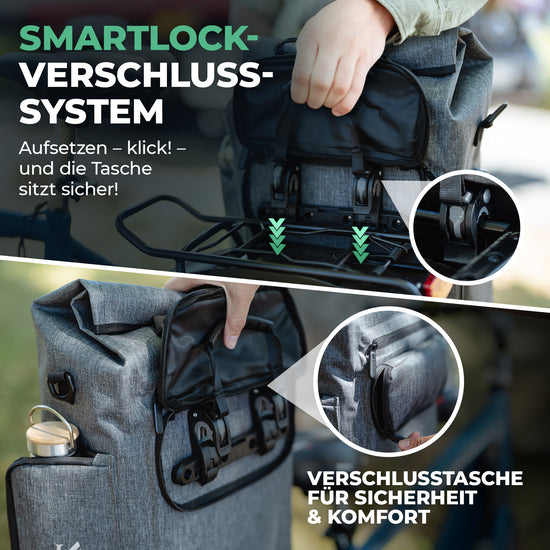 SMARTLOCK-VERSCHLUSS-SYSTEM

Aufsetzen – klick! – und die Tasche sitzt sicher!

VERSCHLUSSTASCHE FÜR SICHERHEIT & KOMFORT